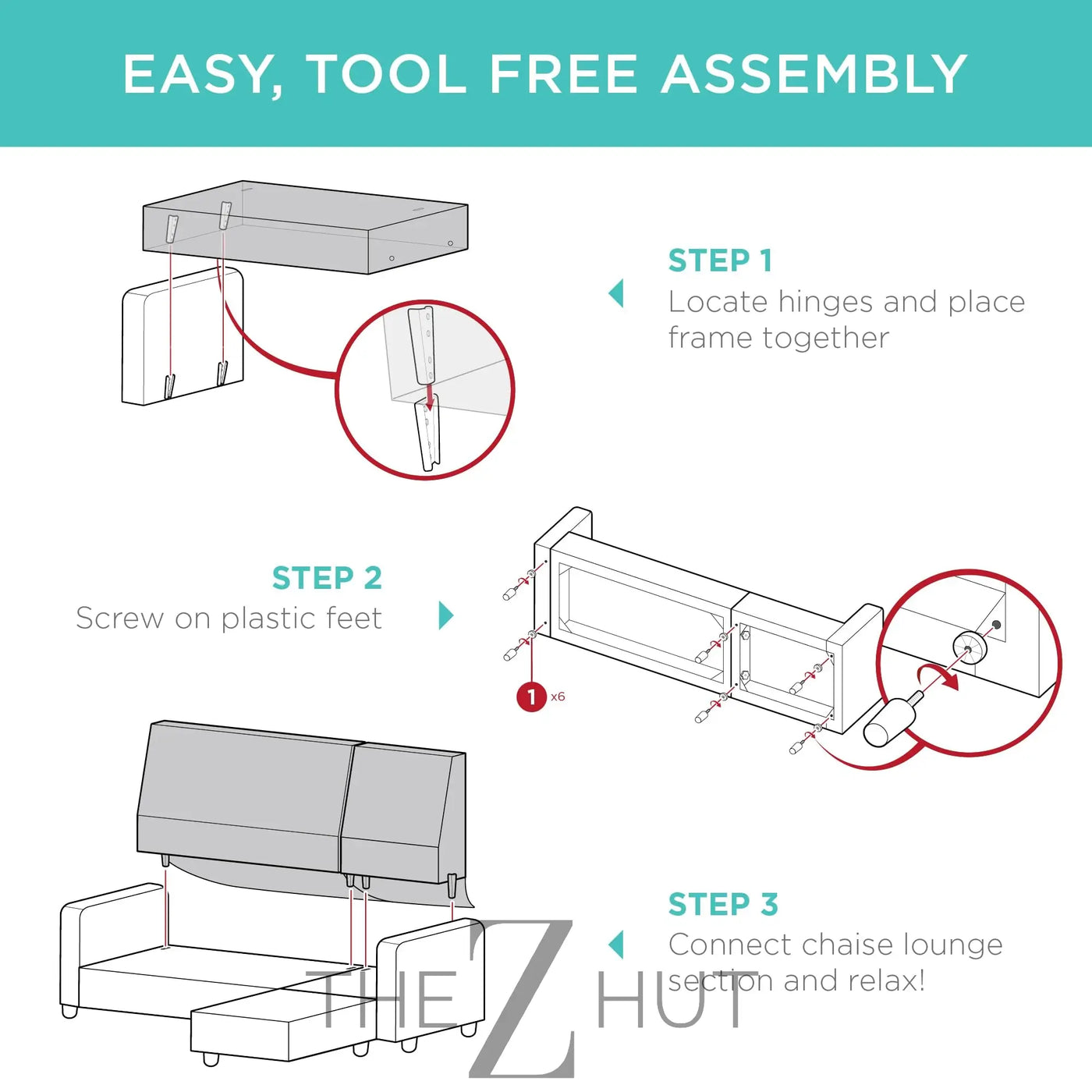 EASY, TOOL FREE ASSEMBLY

STEP 1
Locate hinges and place frame together

STEP 2
Screw on plastic feet

1 x6

STEP 3
Connect chaise lounge section and relax!

THE Z HUT