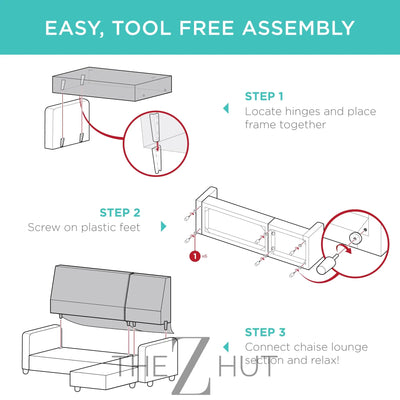 EASY, TOOL FREE ASSEMBLY

STEP 1
Locate hinges and place frame together

STEP 2
Screw on plastic feet

1 x6

STEP 3
Connect chaise lounge section and relax!

THE Z HUT